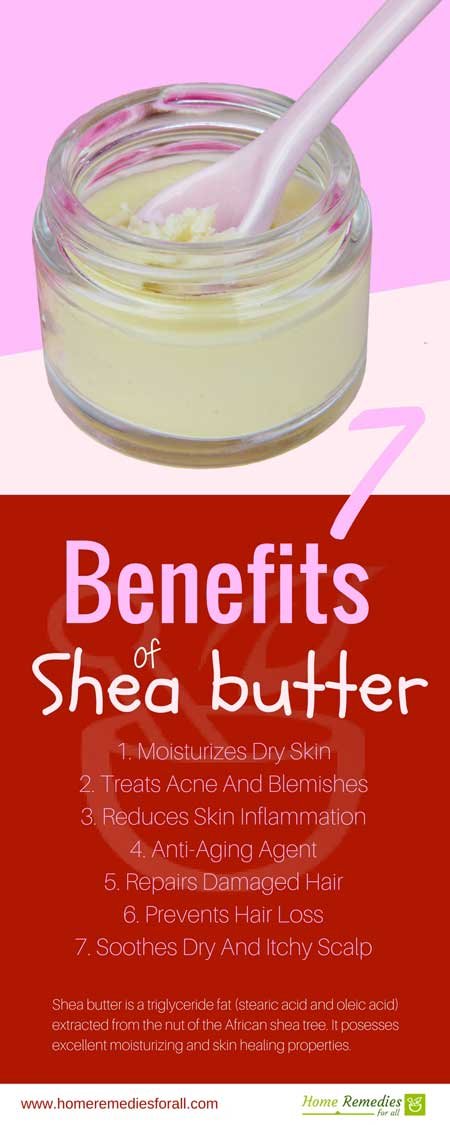 7 Benefits of Shea butter

1. Moisturizes Dry Skin
2. Treats Acne And Blemishes
3. Reduces Skin Inflammation
4. Anti-Aging Agent
5. Repairs Damaged Hair
6. Prevents Hair Loss
7. Soothes Dry And Itchy Scalp

Shea butter is a triglyceride fat (stearic acid and oleic acid) extracted from the nut of the African shea tree. It posesses excellent moisturizing and skin healing properties.

www.homeremediesforall.com

Home Remedies for all