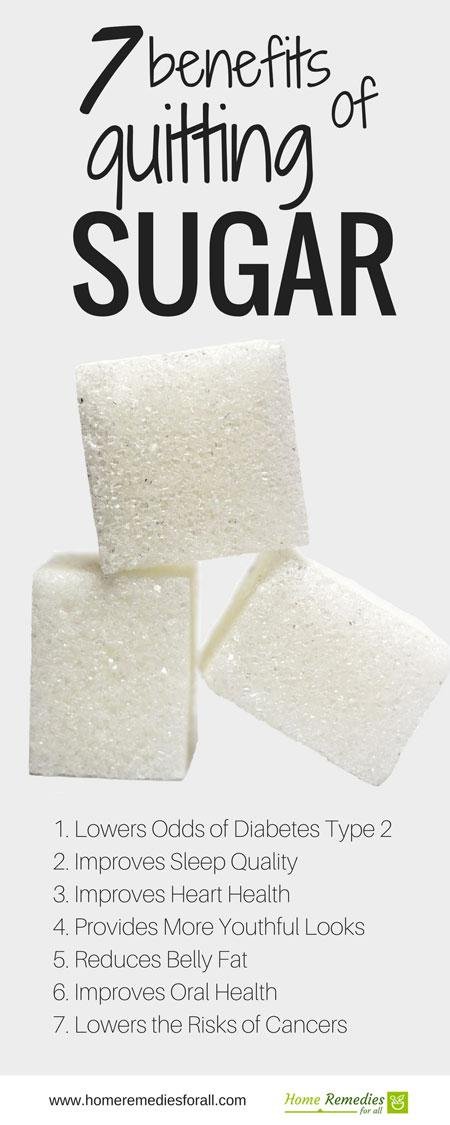 7 benefits of quitting SUGAR

1. Lowers Odds of Diabetes Type 2
2. Improves Sleep Quality
3. Improves Heart Health
4. Provides More Youthful Looks
5. Reduces Belly Fat
6. Improves Oral Health
7. Lowers the Risks of Cancers

www.homeremediesforall.com

Home Remedies for all