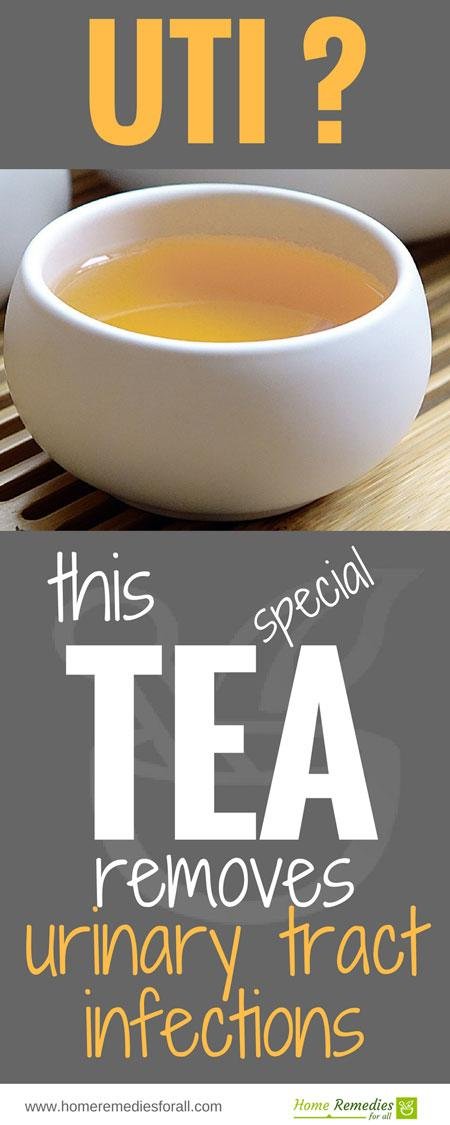 UTI ?

this special TEA removes urinary tract infections

www.homeremediesforall.com

Home Remedies for all