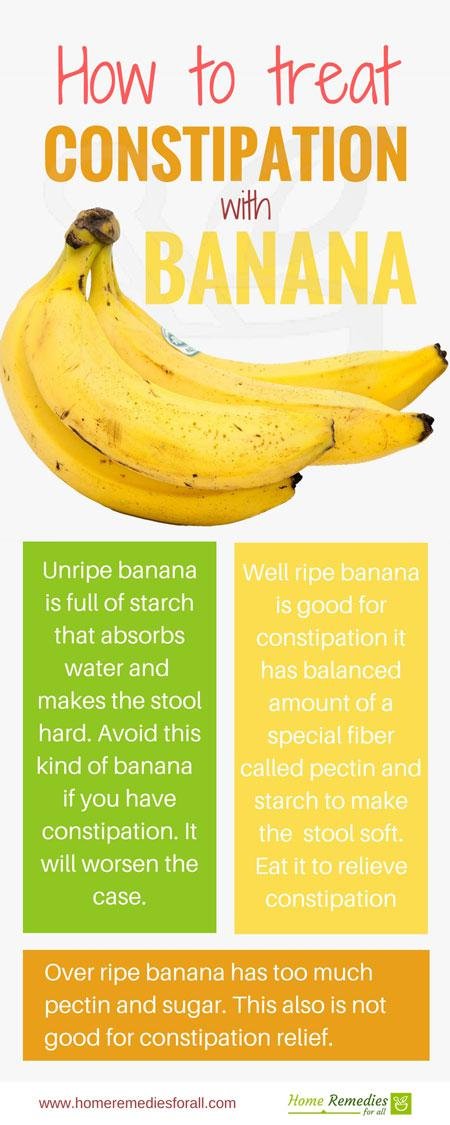 How to treat
CONSTIPATION
with
BANANA

Unripe banana is full of starch that absorbs water and makes the stool hard. Avoid this kind of banana if you have constipation. It will worsen the case.

Well ripe banana is good for constipation it has balanced amount of a special fiber called pectin and starch to make the stool soft. Eat it to relieve constipation

Over ripe banana has too much pectin and sugar. This also is not good for constipation relief.

www.homeremediesforall.com

Home Remedies for all