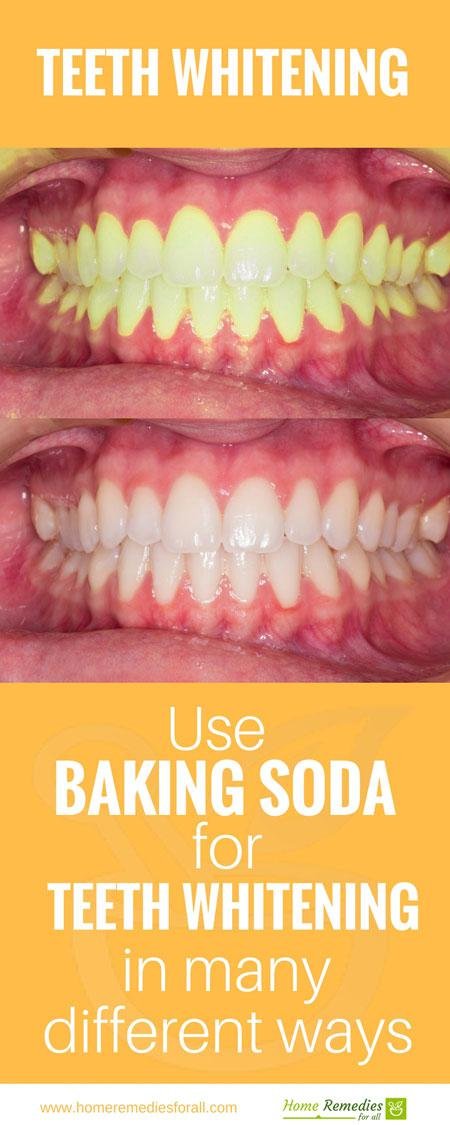 TEETH WHITENING

Use
BAKING SODA
for
TEETH WHITENING
in many
different ways

www.homeremediesforall.com

Home Remedies
for all