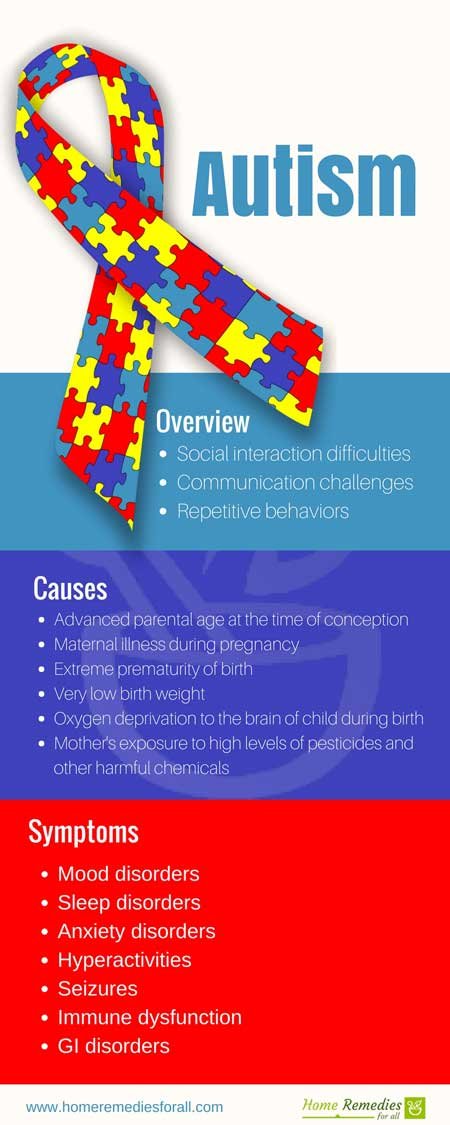 Autism

Overview
• Social interaction difficulties
• Communication challenges
• Repetitive behaviors

Causes
• Advanced parental age at the time of conception
• Maternal illness during pregnancy
• Extreme prematurity of birth
• Very low birth weight
• Oxygen deprivation to the brain of child during birth
• Mother's exposure to high levels of pesticides and other harmful chemicals

Symptoms
• Mood disorders
• Sleep disorders
• Anxiety disorders
• Hyperactivities
• Seizures
• Immune dysfunction
• GI disorders

www.homeremediesforall.com

Home Remedies for all