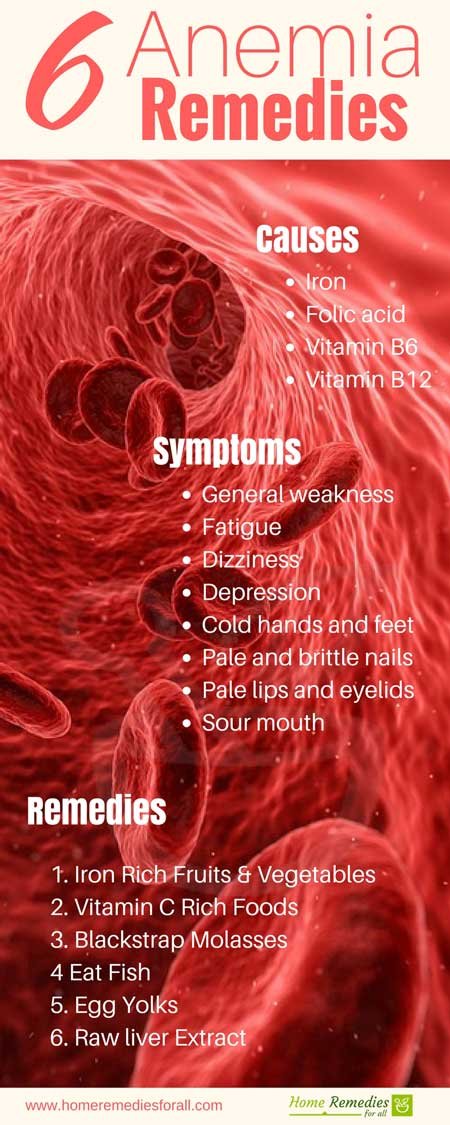 6 Anemia Remedies

Causes
• Iron
• Folic acid
• Vitamin B6
• Vitamin B12

Symptoms
• General weakness
• Fatigue
• Dizziness
• Depression
• Cold hands and feet
• Pale and brittle nails
• Pale lips and eyelids
• Sour mouth

Remedies
1. Iron Rich Fruits & Vegetables
2. Vitamin C Rich Foods
3. Blackstrap Molasses
4 Eat Fish
5. Egg Yolks
6. Raw liver Extract

www.homeremediesforall.com

Home Remedies for all