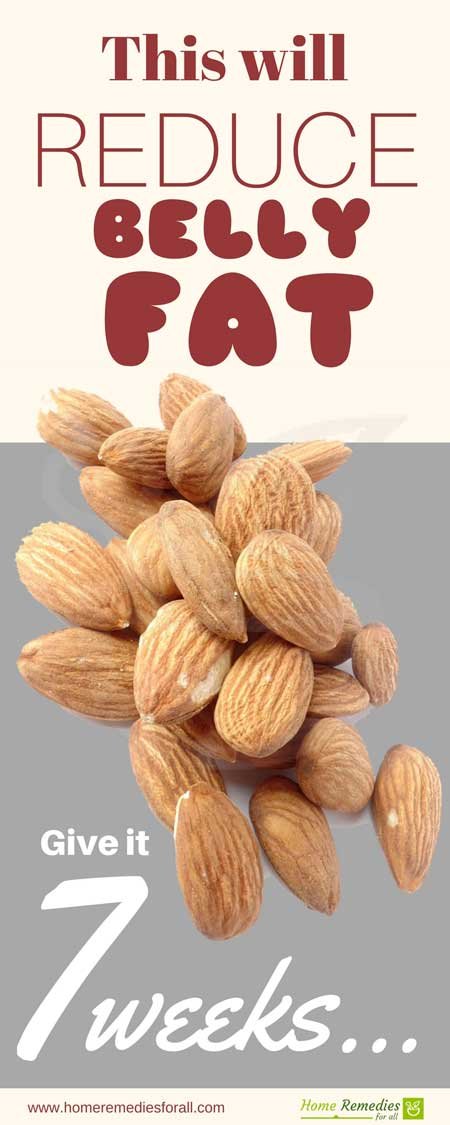 This will
REDUCE
BELLY
FAT

Give it
7 weeks...

www.homeremediesforall.com

Home Remedies for all