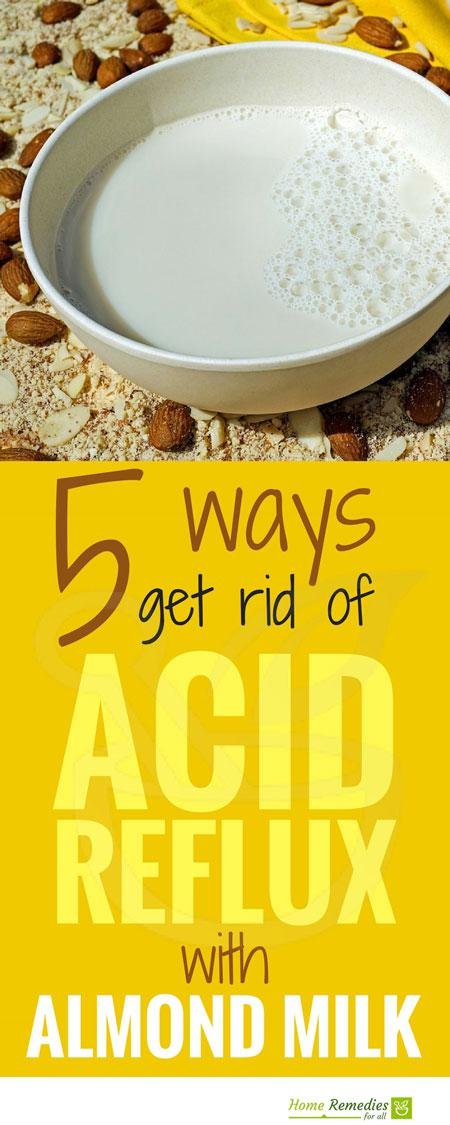 5 ways get rid of ACID REFLUX with ALMOND MILK

Home Remedies for all