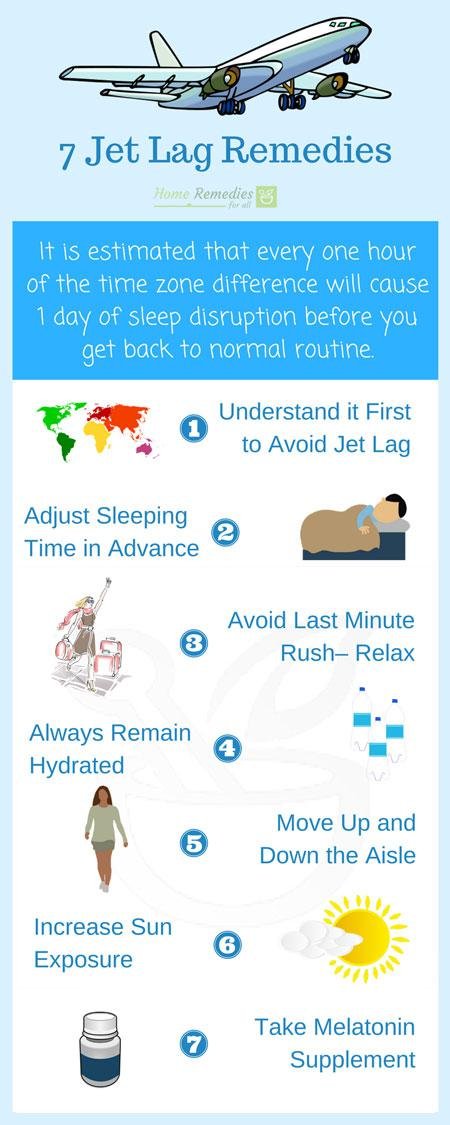 7 Jet Lag Remedies

Home Remedies for all

It is estimated that every one hour of the time zone difference will cause 1 day of sleep disruption before you get back to normal routine.

1 Understand it First to Avoid Jet Lag

Adjust Sleeping Time in Advance 2

3 Avoid Last Minute Rush– Relax

Always Remain Hydrated 4

5 Move Up and Down the Aisle

Increase Sun Exposure 6

7 Take Melatonin Supplement