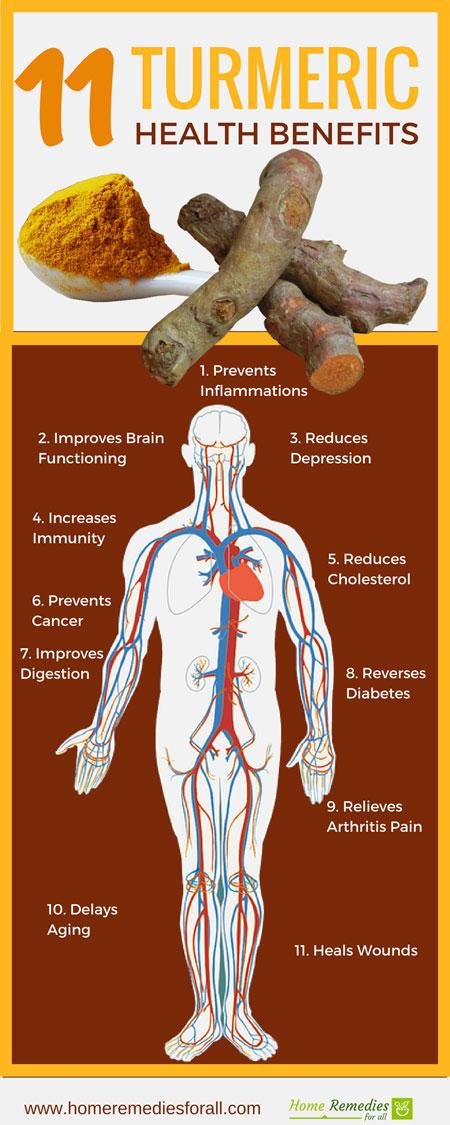 11 TURMERIC
HEALTH BENEFITS

1. Prevents Inflammations

2. Improves Brain Functioning

3. Reduces Depression

4. Increases Immunity

5. Reduces Cholesterol

6. Prevents Cancer

7. Improves Digestion

8. Reverses Diabetes

9. Relieves Arthritis Pain

10. Delays Aging

11. Heals Wounds

www.homeremediesforall.com

Home Remedies for all