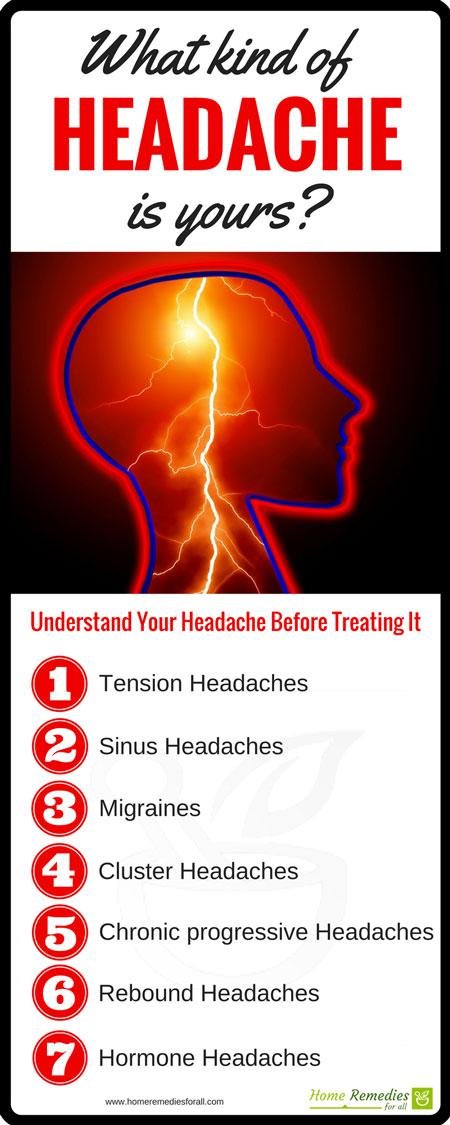 What kind of
HEADACHE
is yours?

Understand Your Headache Before Treating It

1 Tension Headaches
2 Sinus Headaches
3 Migraines
4 Cluster Headaches
5 Chronic progressive Headaches
6 Rebound Headaches
7 Hormone Headaches

www.homeremediesforall.com

Home Remedies for all