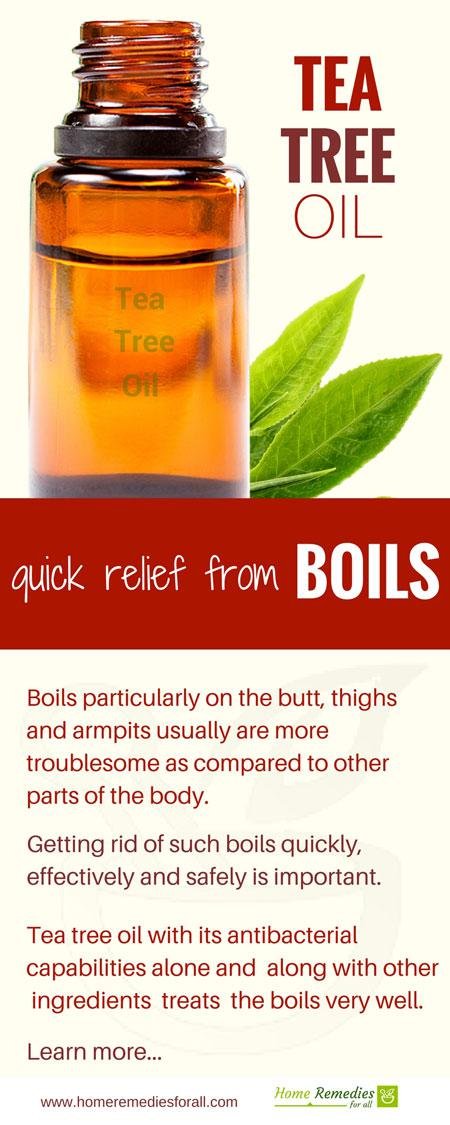 TEA TREE OIL

Tea Tree Oil

quick relief from BOILS

Boils particularly on the butt, thighs and armpits usually are more troublesome as compared to other parts of the body.

Getting rid of such boils quickly, effectively and safely is important.

Tea tree oil with its antibacterial capabilities alone and along with other ingredients treats the boils very well.

Learn more...

www.homeremediesforall.com

Home Remedies for all