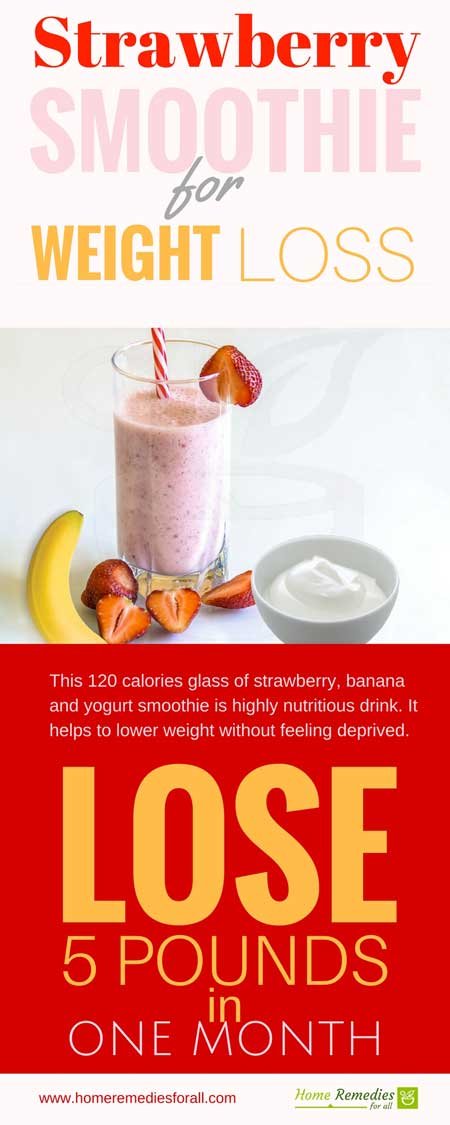 Strawberry
SMOOTHIE
for
WEIGHT LOSS

This 120 calories glass of strawberry, banana and yogurt smoothie is highly nutritious drink. It helps to lower weight without feeling deprived.

LOSE
5 POUNDS
in
ONE MONTH

www.homeremediesforall.com

Home Remedies for all