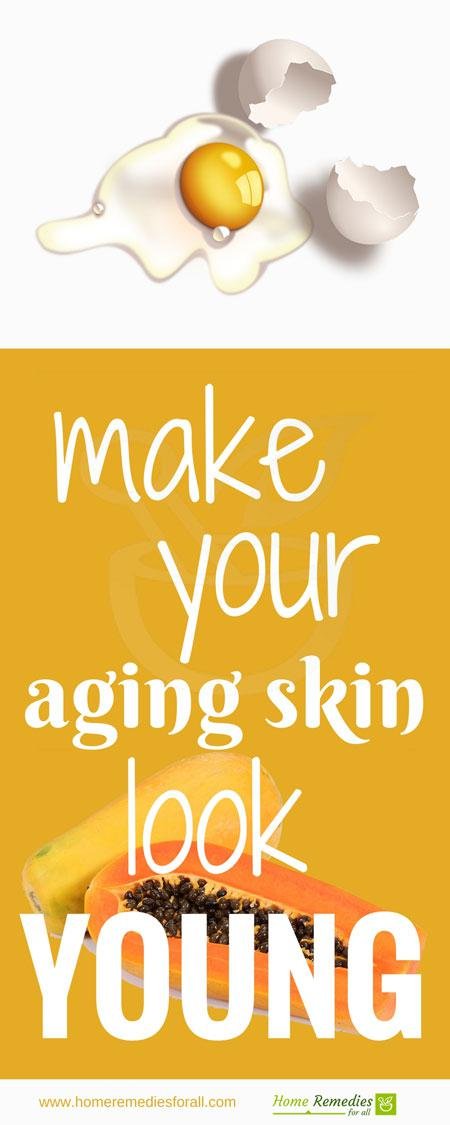 make your aging skin look YOUNG

www.homeremediesforall.com

Home Remedies for all