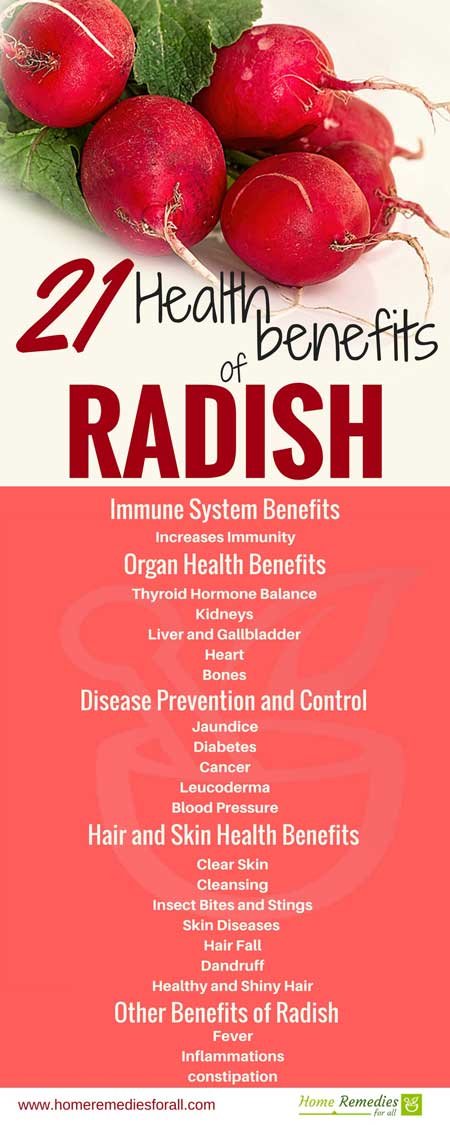 21 Health benefits of RADISH

Immune System Benefits
Increases Immunity
Organ Health Benefits
Thyroid Hormone Balance
Kidneys
Liver and Gallbladder
Heart
Bones
Disease Prevention and Control
Jaundice
Diabetes
Cancer
Leucoderma
Blood Pressure
Hair and Skin Health Benefits
Clear Skin
Cleansing
Insect Bites and Stings
Skin Diseases
Hair Fall
Dandruff
Healthy and Shiny Hair
Other Benefits of Radish
Fever
Inflammations
constipation

www.homeremediesforall.com

Home Remedies for all