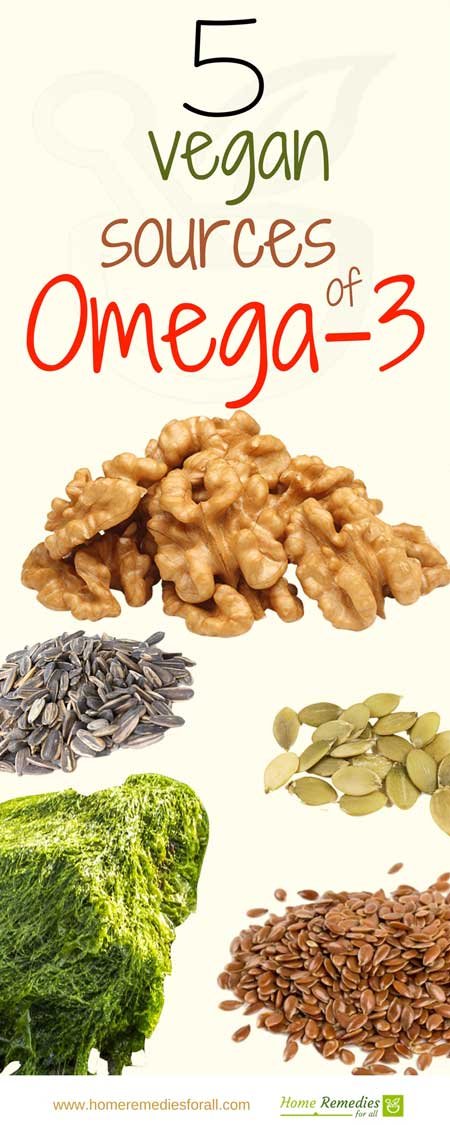 5
vegan
sources
of
Omega-3

www.homeremediesforall.com
Home Remedies for all