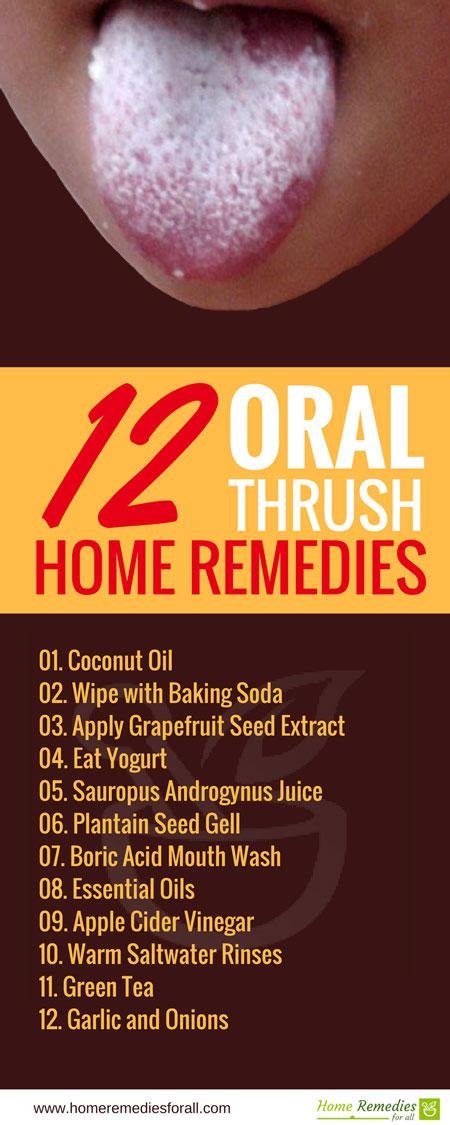 12 ORAL THRUSH
HOME REMEDIES

01. Coconut Oil
02. Wipe with Baking Soda
03. Apply Grapefruit Seed Extract
04. Eat Yogurt
05. Sauropus Androgynus Juice
06. Plantain Seed Gell
07. Boric Acid Mouth Wash
08. Essential Oils
09. Apple Cider Vinegar
10. Warm Saltwater Rinses
11. Green Tea
12. Garlic and Onions

www.homeremediesforall.com

Home Remedies for all