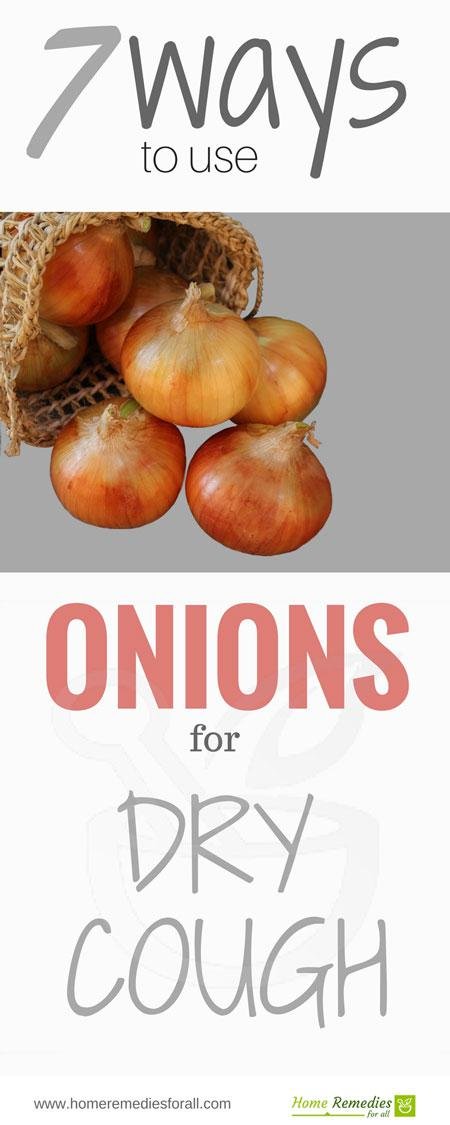 7 ways to use

ONIONS
for
DRY COUGH

www.homeremediesforall.com

Home Remedies for all