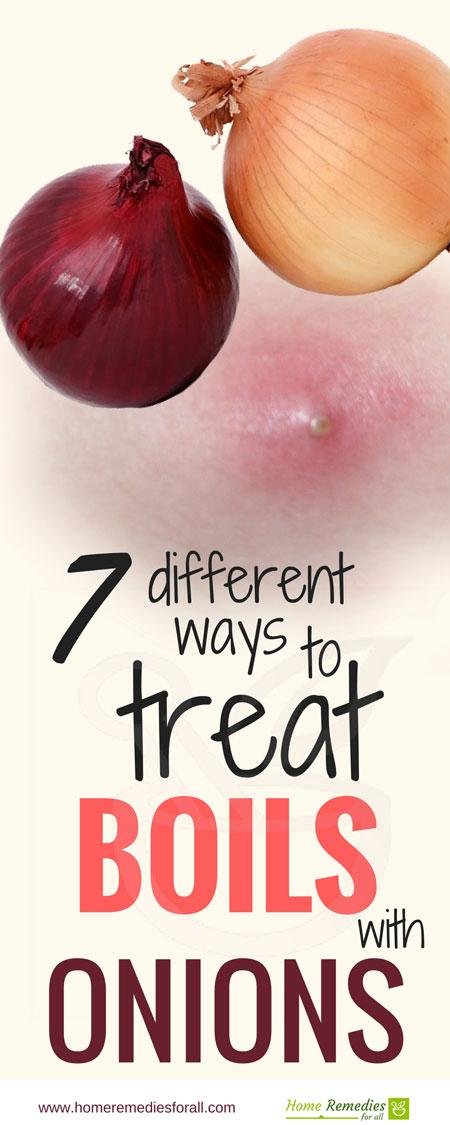 7 different ways to treat BOILS with ONIONS

www.homeremediesforall.com

Home Remedies for all