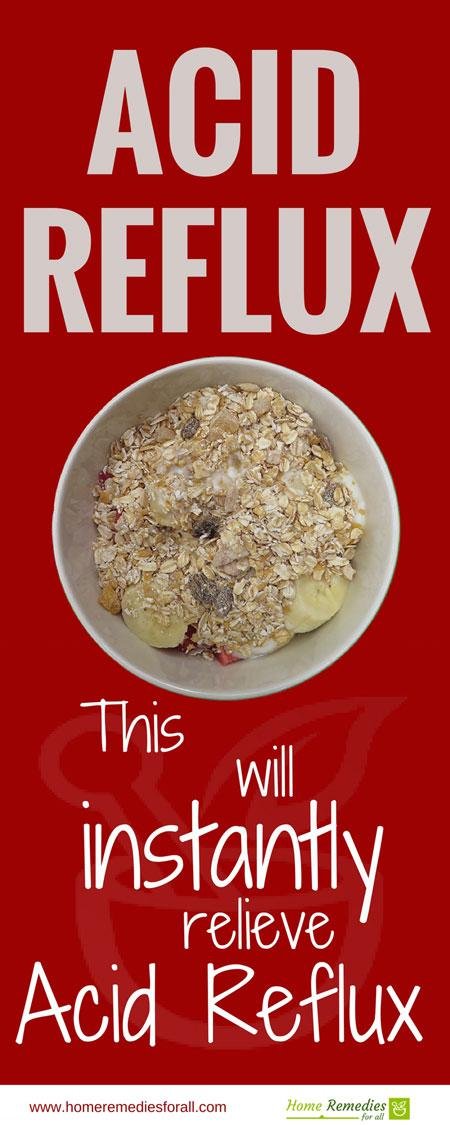 ACID REFLUX

This will instantly relieve Acid Reflux

www.homeremediesforall.com

Home Remedies for all