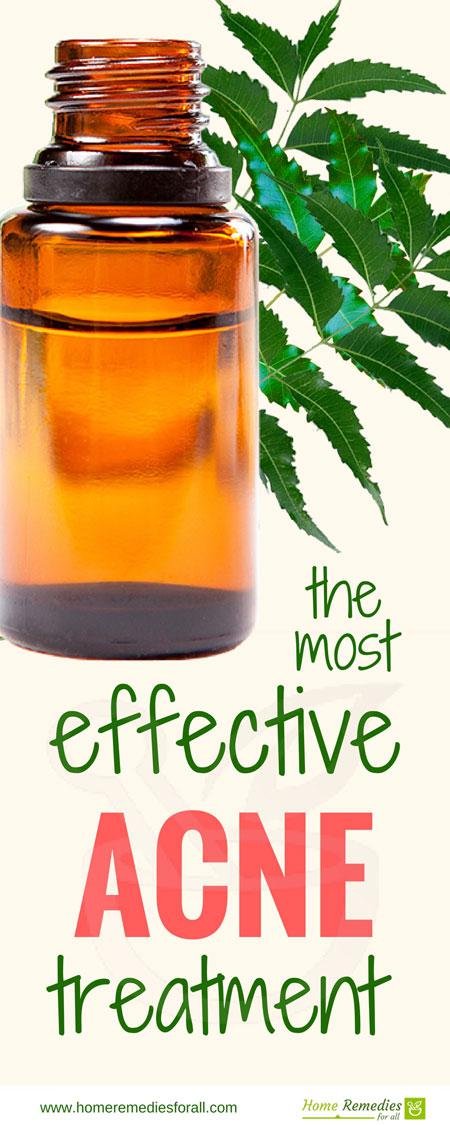 the most effective ACNE treatment

www.homeremediesforall.com

Home Remedies for all