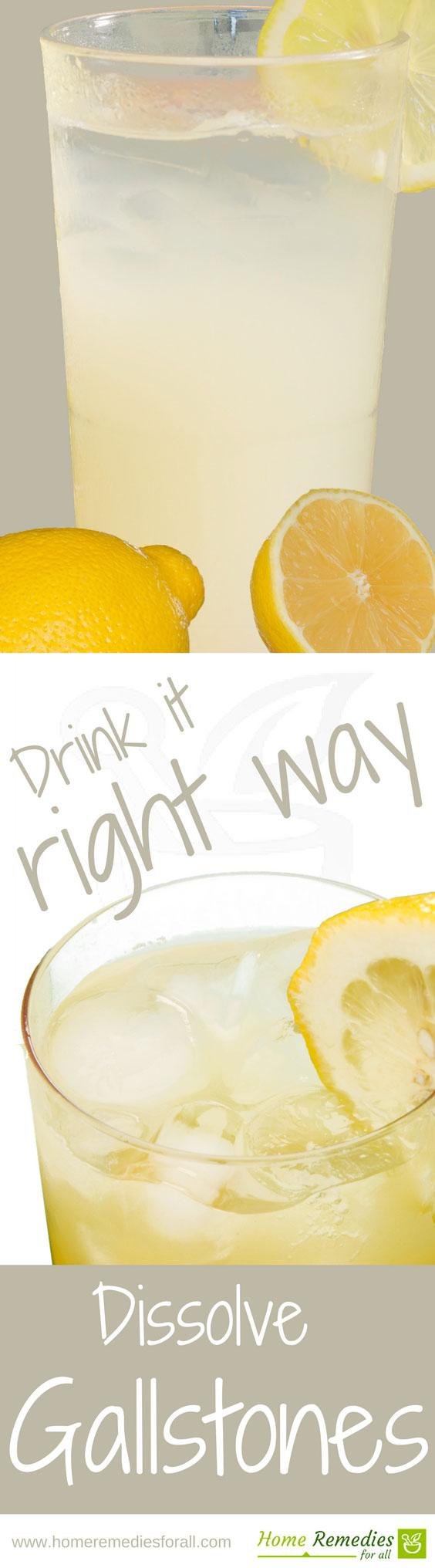 Drink it
right way

Dissolve
Gallstones

www.homeremediesforall.com

Home Remedies for all