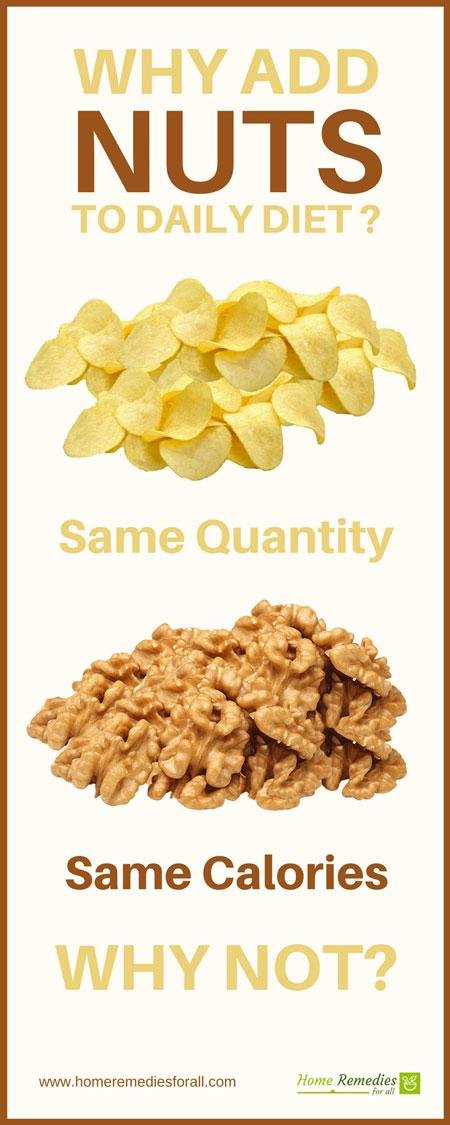 WHY ADD
NUTS
TO DAILY DIET ?

Same Quantity

Same Calories

WHY NOT?

www.homeremediesforall.com

Home Remedies for all