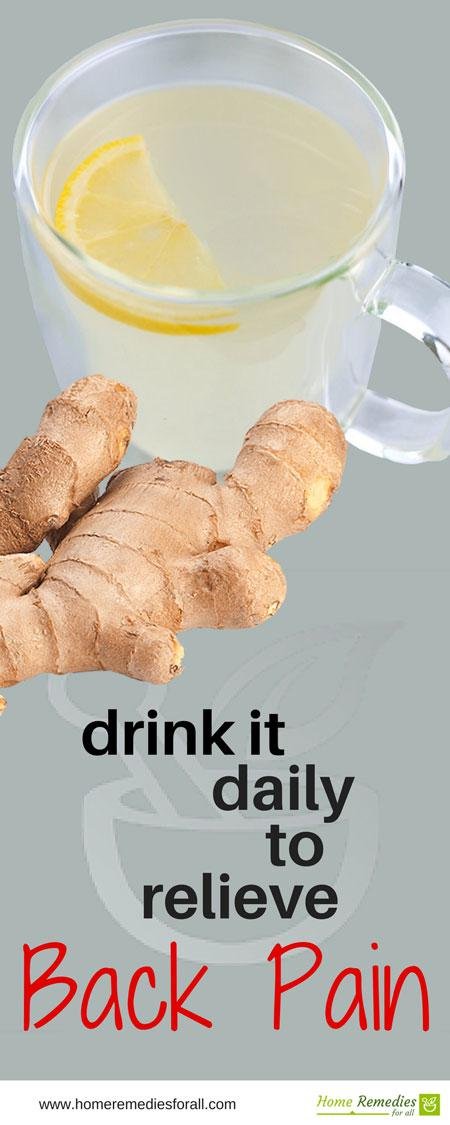 drink it daily to relieve

Back Pain

www.homeremediesforall.com

Home Remedies for all