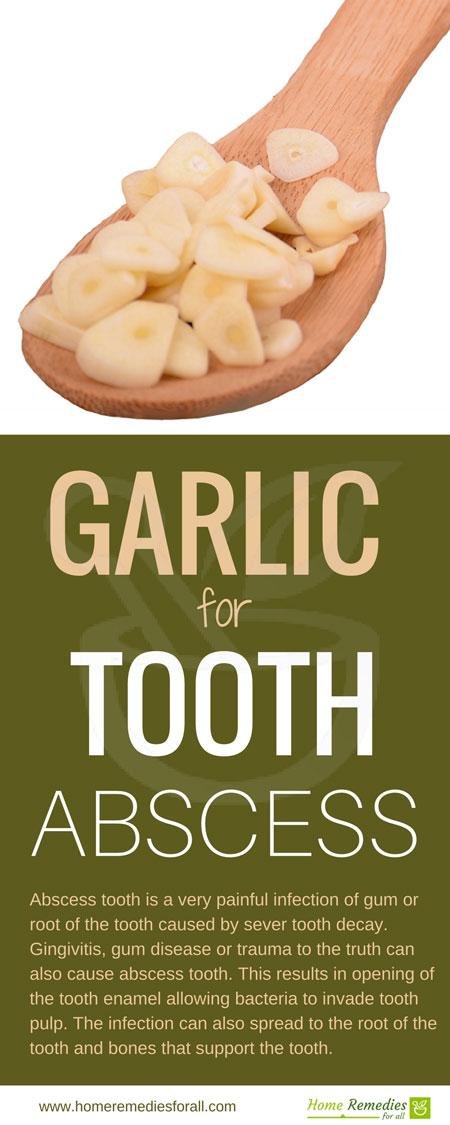 GARLIC
for
TOOTH
ABSCESS

Abscess tooth is a very painful infection of gum or root of the tooth caused by sever tooth decay. Gingivitis, gum disease or trauma to the truth can also cause abscess tooth. This results in opening of the tooth enamel allowing bacteria to invade tooth pulp. The infection can also spread to the root of the tooth and bones that support the tooth.

www.homeremediesforall.com

Home Remedies for all