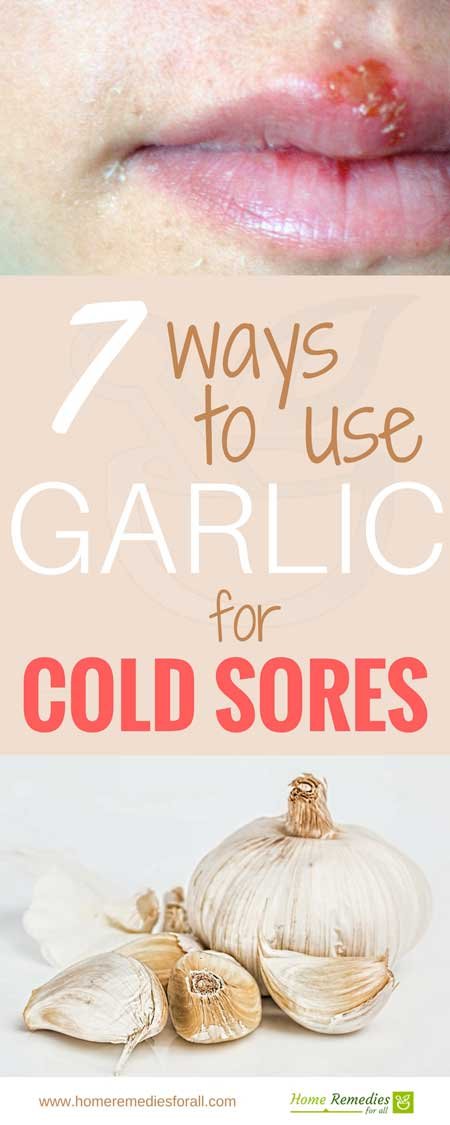 7 ways to use GARLIC for COLD SORES

www.homeremediesforall.com

Home Remedies for all