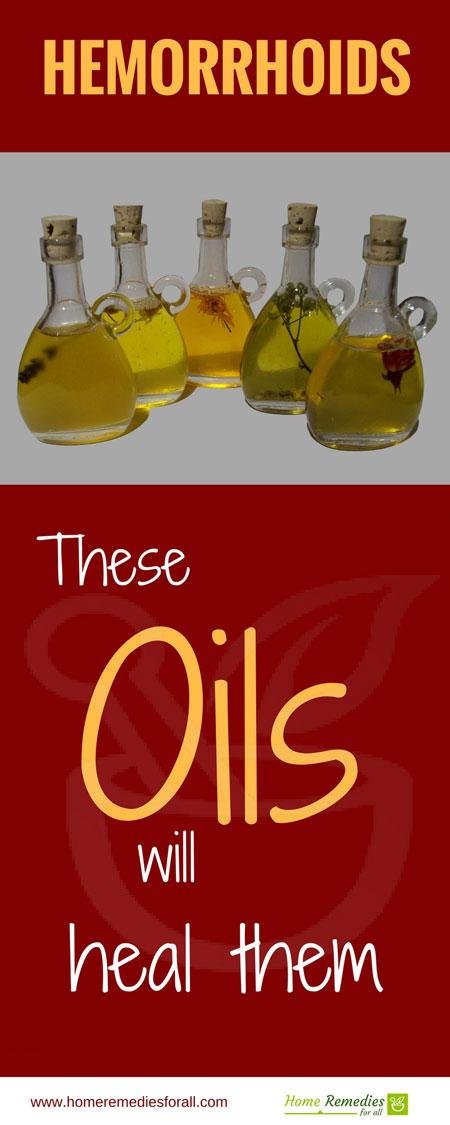 HEMORRHOIDS

These

Oils

will

heal them

www.homeremediesforall.com

Home Remedies for all