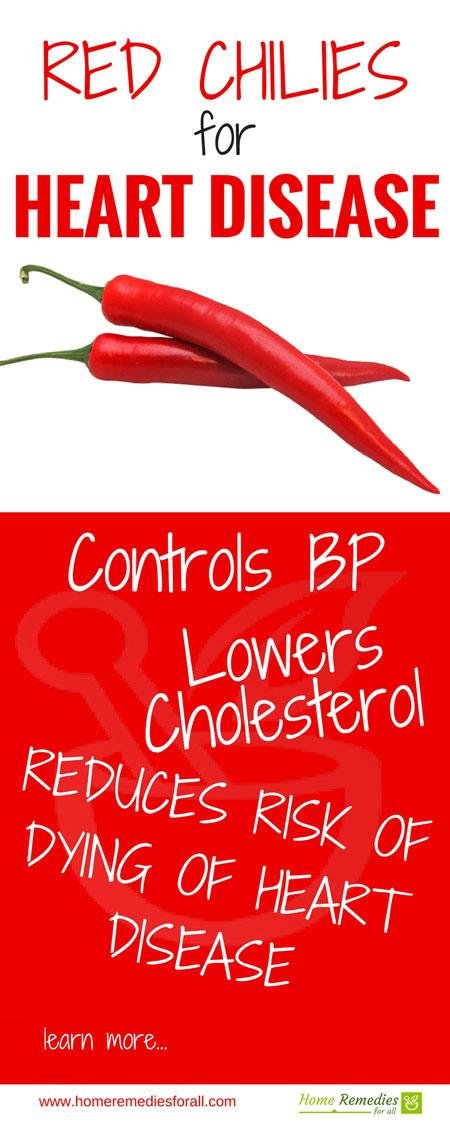 RED CHILIES
for
HEART DISEASE

Controls BP
Lowers Cholesterol
REDUCES RISK OF DYING OF HEART DISEASE

learn more...

www.homeremediesforall.com

Home Remedies for all