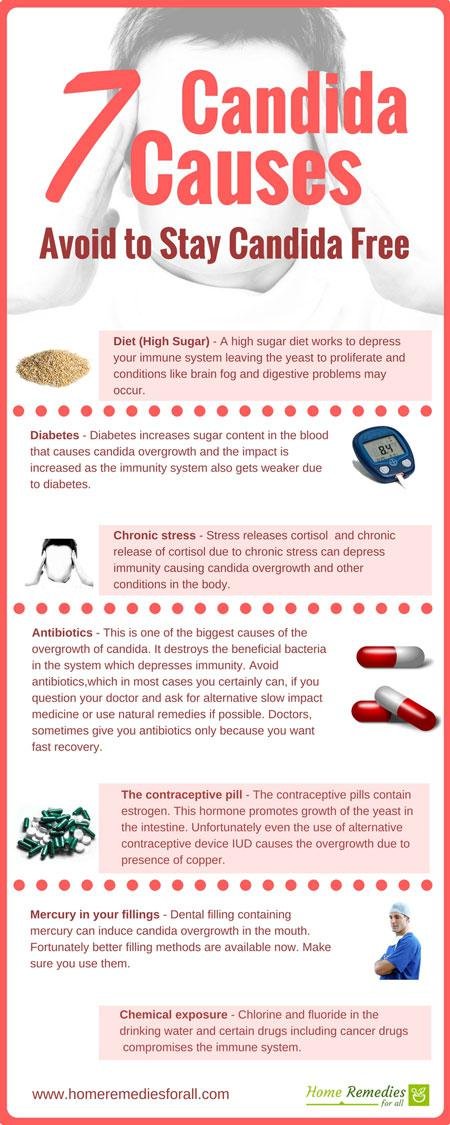 7 Candida Causes

Avoid to Stay Candida Free

Diet (High Sugar) - A high sugar diet works to depress your immune system leaving the yeast to proliferate and conditions like brain fog and digestive problems may occur.

Diabetes - Diabetes increases sugar content in the blood that causes candida overgrowth and the impact is increased as the immunity system also gets weaker due to diabetes.

84

Chronic stress - Stress releases cortisol and chronic release of cortisol due to chronic stress can depress immunity causing candida overgrowth and other conditions in the body.

Antibiotics - This is one of the biggest causes of the overgrowth of candida. It destroys the beneficial bacteria in the system which depresses immunity. Avoid antibiotics,which in most cases you certainly can, if you question your doctor and ask for alternative slow impact medicine or use natural remedies if possible. Doctors, sometimes give you antibiotics only because you want fast recovery.

The contraceptive pill - The contraceptive pills contain estrogen. This hormone promotes growth of the yeast in the intestine. Unfortunately even the use of alternative contraceptive device IUD causes the overgrowth due to presence of copper.

Mercury in your fillings - Dental filling containing mercury can induce candida overgrowth in the mouth. Fortunately better filling methods are available now. Make sure you use them.

Chemical exposure - Chlorine and fluoride in the drinking water and certain drugs including cancer drugs compromises the immune system.

www.homeremediesforall.com

Home Remedies for all