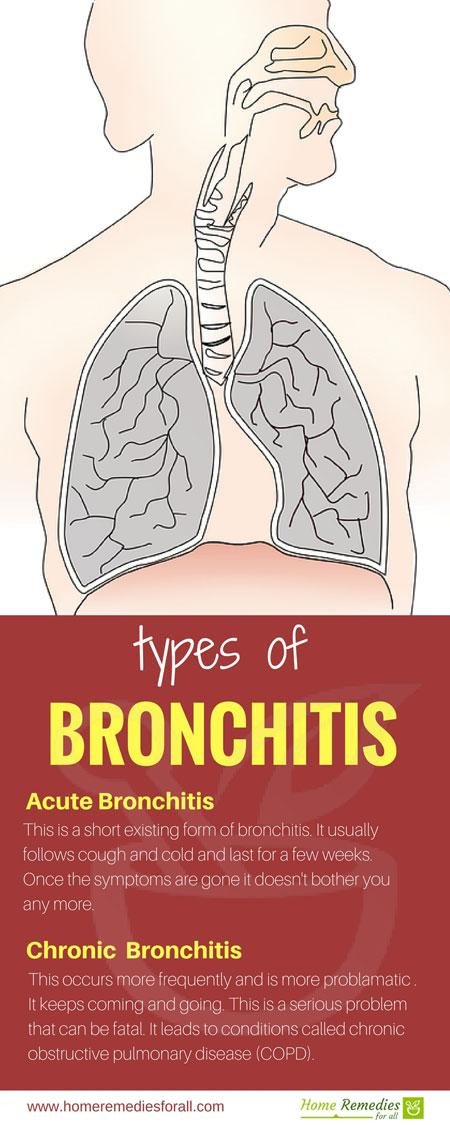 types of

BRONCHITIS

Acute Bronchitis

This is a short existing form of bronchitis. It usually follows cough and cold and last for a few weeks. Once the symptoms are gone it doesn't bother you any more.

Chronic Bronchitis

This occurs more frequently and is more problamatic . It keeps coming and going. This is a serious problem that can be fatal. It leads to conditions called chronic obstructive pulmonary disease (COPD).

www.homeremediesforall.com

Home Remedies for all