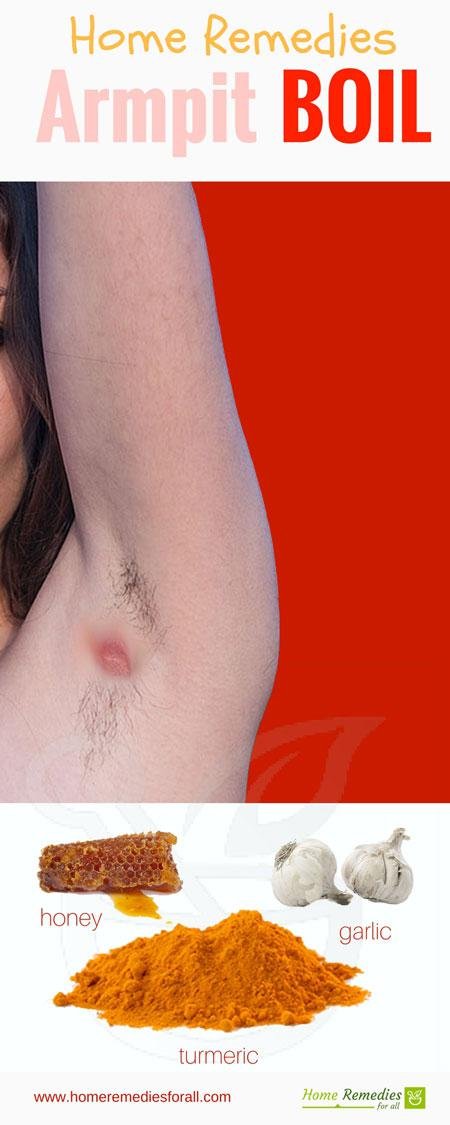 Home Remedies
Armpit BOIL

honey
garlic
turmeric

www.homeremediesforall.com
Home Remedies for all