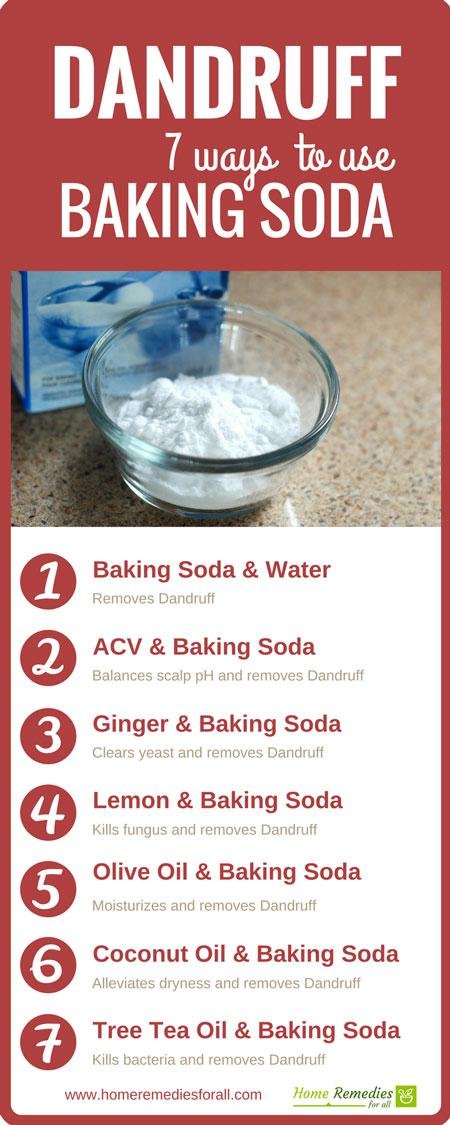 DANDRUFF
7 ways to use
BAKING SODA

1 Baking Soda & Water
Removes Dandruff

2 ACV & Baking Soda
Balances scalp pH and removes Dandruff

3 Ginger & Baking Soda
Clears yeast and removes Dandruff

4 Lemon & Baking Soda
Kills fungus and removes Dandruff

5 Olive Oil & Baking Soda
Moisturizes and removes Dandruff

6 Coconut Oil & Baking Soda
Alleviates dryness and removes Dandruff

7 Tree Tea Oil & Baking Soda
Kills bacteria and removes Dandruff

www.homeremediesforall.com

Home Remedies for all