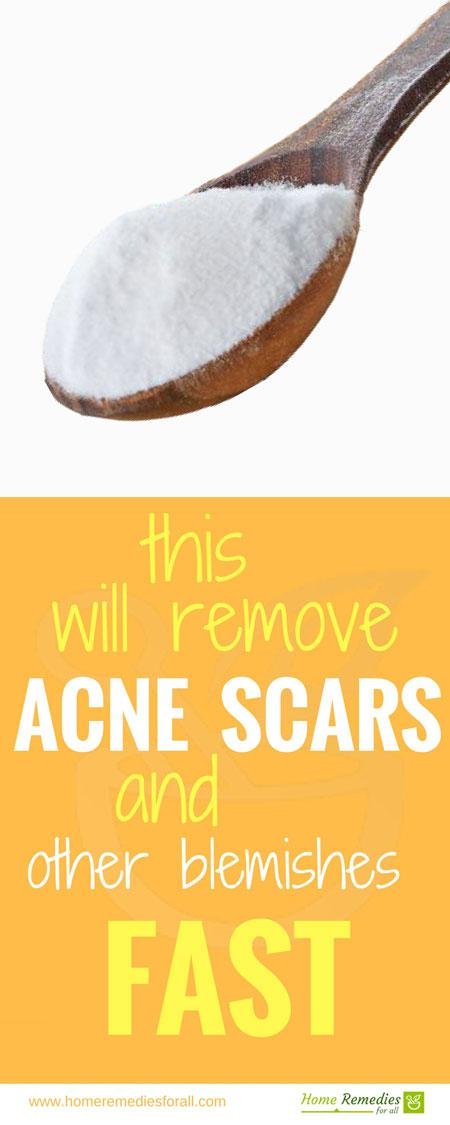 this
will remove
ACNE SCARS
and
other blemishes
FAST

www.homeremediesforall.com

Home Remedies for all