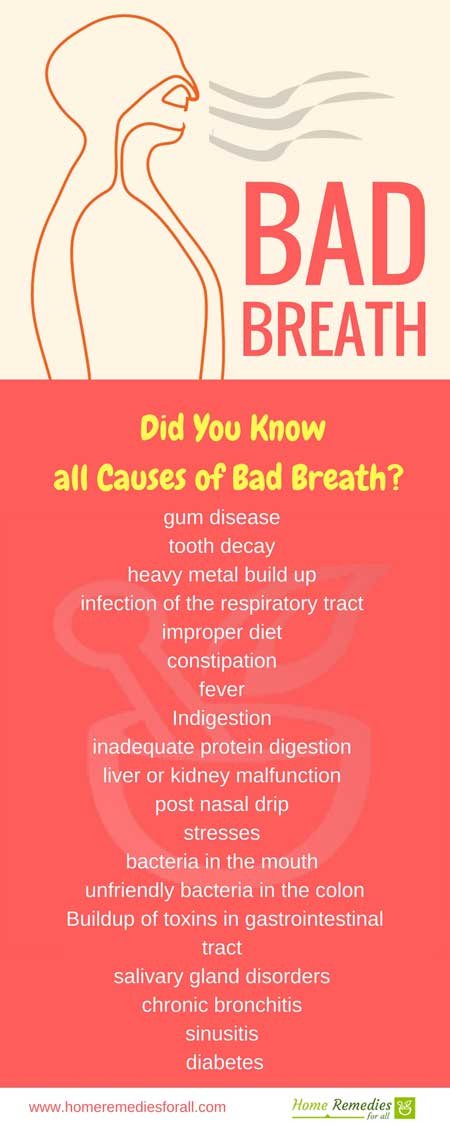 BAD BREATH

Did You Know all Causes of Bad Breath?

gum disease
tooth decay
heavy metal build up
infection of the respiratory tract
improper diet
constipation
fever
Indigestion
inadequate protein digestion
liver or kidney malfunction
post nasal drip
stresses
bacteria in the mouth
unfriendly bacteria in the colon
Buildup of toxins in gastrointestinal tract
salivary gland disorders
chronic bronchitis
sinusitis
diabetes

www.homeremediesforall.com

Home Remedies for all