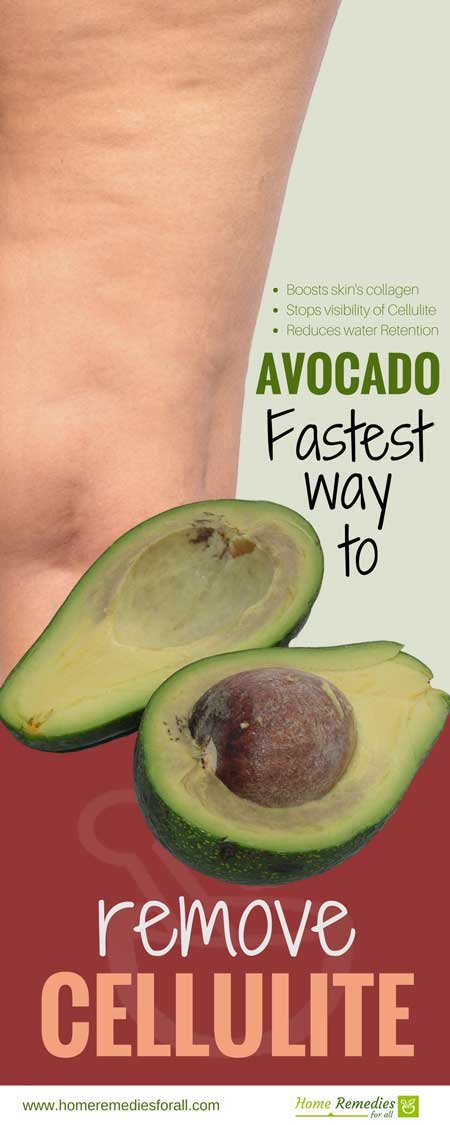 • Boosts skin's collagen
• Stops visibility of Cellulite
• Reduces water Retention

AVOCADO
Fastest way to

remove
CELLULITE

www.homeremediesforall.com

Home Remedies for all