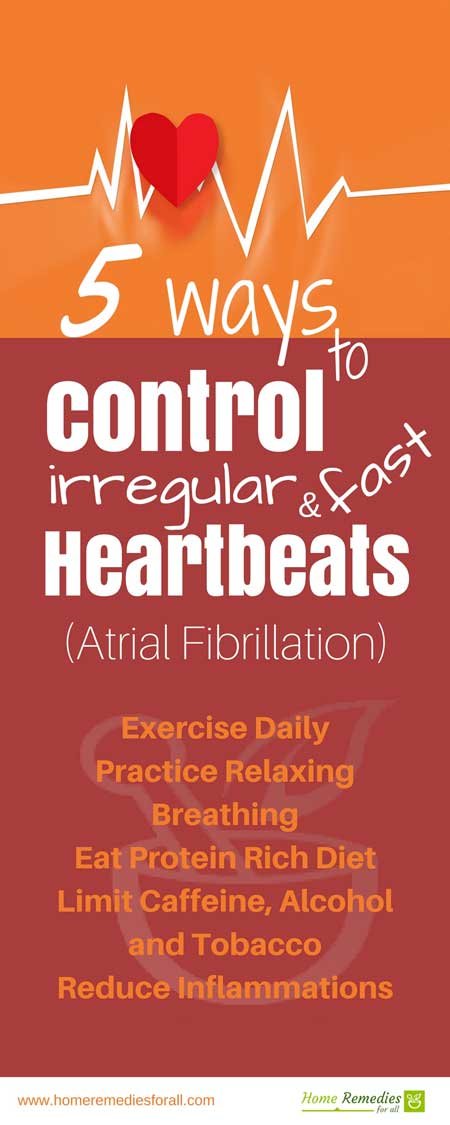 5 ways to control irregular & fast Heartbeats (Atrial Fibrillation)

Exercise Daily
Practice Relaxing Breathing
Eat Protein Rich Diet
Limit Caffeine, Alcohol and Tobacco
Reduce Inflammations

www.homeremediesforall.com

Home Remedies for all