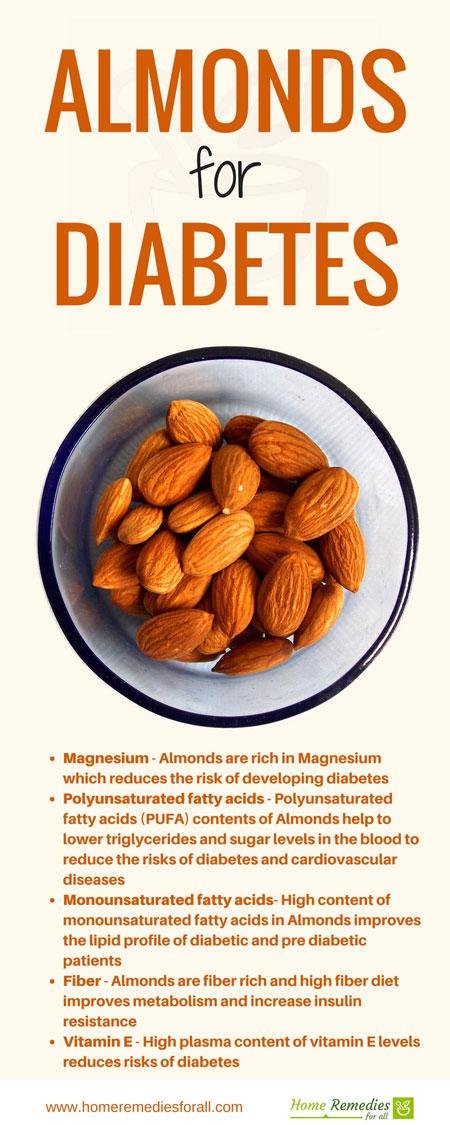 ALMONDS
for
DIABETES

- Magnesium - Almonds are rich in Magnesium which reduces the risk of developing diabetes
- Polyunsaturated fatty acids - Polyunsaturated fatty acids (PUFA) contents of Almonds help to lower triglycerides and sugar levels in the blood to reduce the risks of diabetes and cardiovascular diseases
- Monounsaturated fatty acids- High content of monounsaturated fatty acids in Almonds improves the lipid profile of diabetic and pre diabetic patients
- Fiber - Almonds are fiber rich and high fiber diet improves metabolism and increase insulin resistance
- Vitamin E - High plasma content of vitamin E levels reduces risks of diabetes

www.homeremediesforall.com

Home Remedies for all