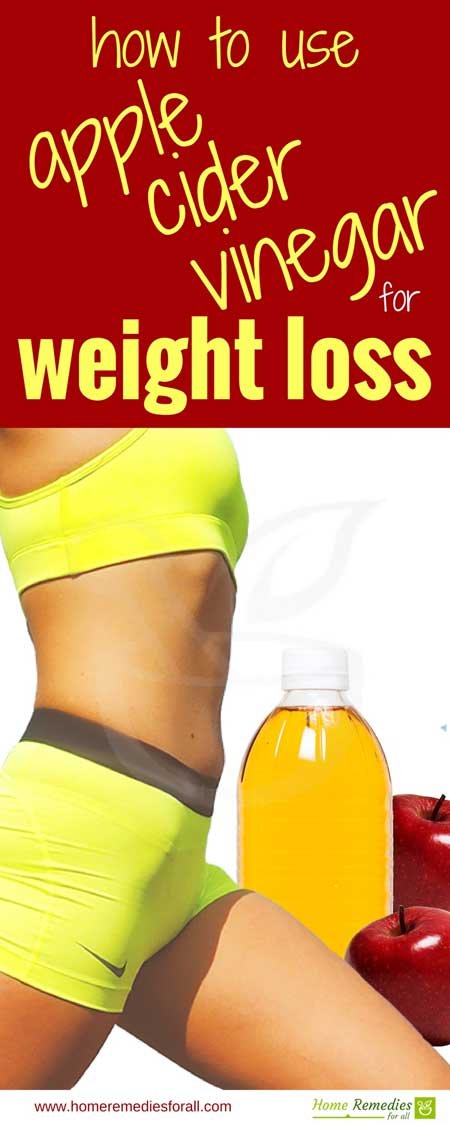 how to use apple cider vinegar for weight loss

www.homeremediesforall.com

Home Remedies for all