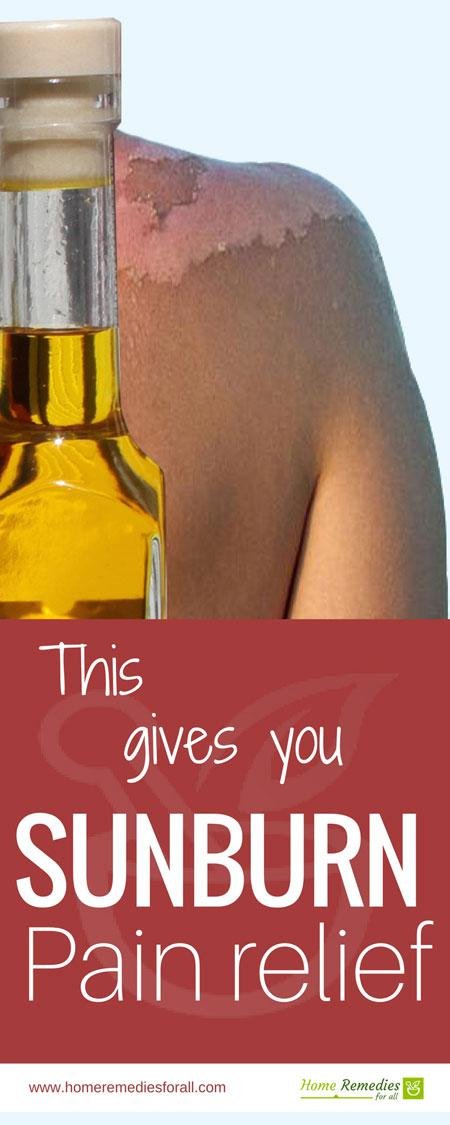 This
gives you
SUNBURN
Pain relief

www.homeremediesforall.com

Home Remedies
for all